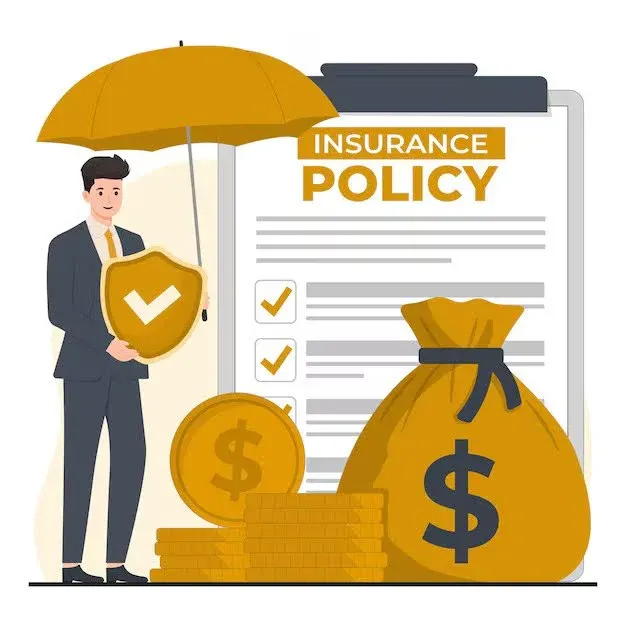 INSURANCE
POLICY

$

$