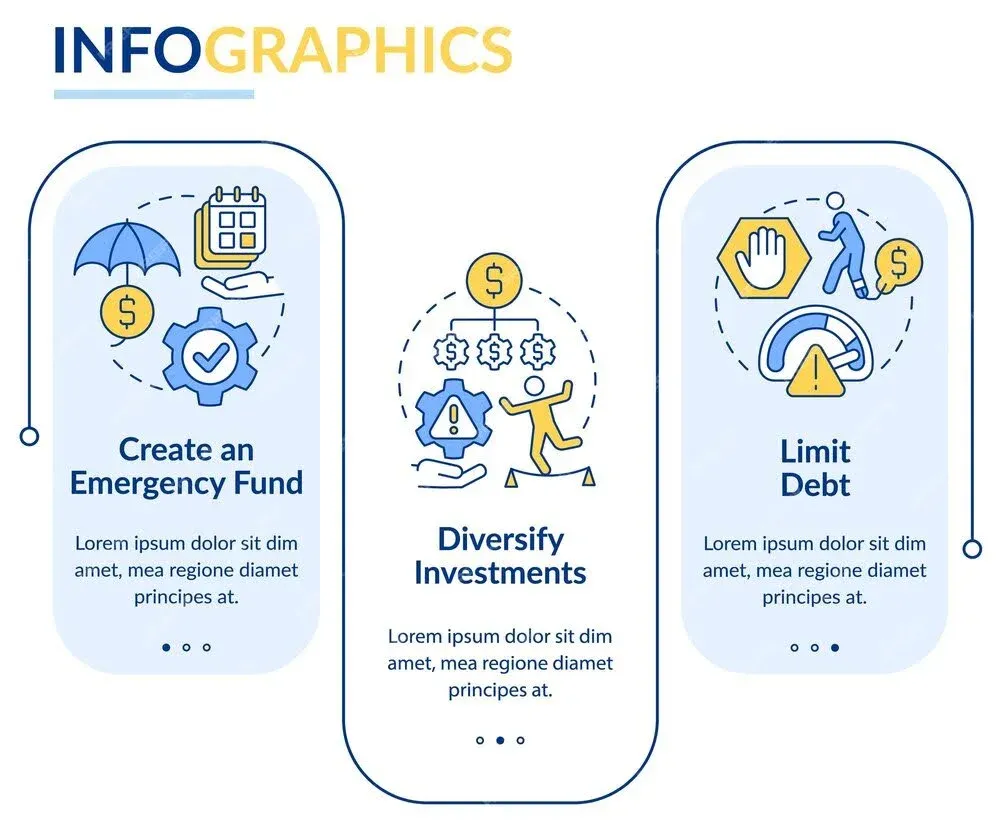 INFOGRAPHICS

Create an Emergency Fund

Lorem ipsum dolor sit dim amet, mea regione diamet principes at.

Diversify Investments

Lorem ipsum dolor sit dim amet, mea regione diamet principes at.

Limit Debt

Lorem ipsum dolor sit dim amet, mea regione diamet principes at.