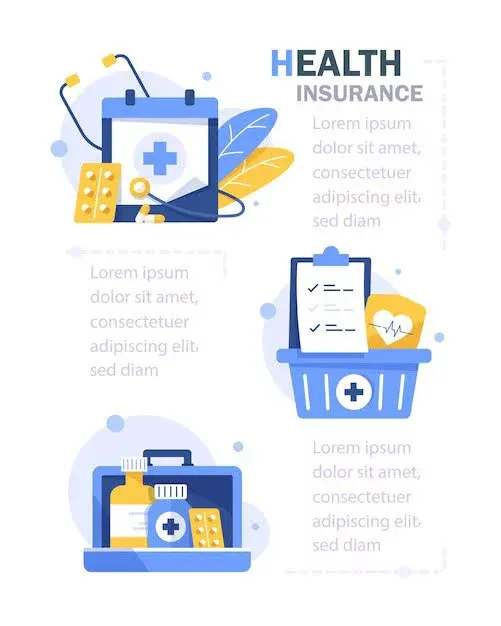 HEALTH
INSURANCE

Lorem ipsum dolor sit amet, consectetuer adipiscing elit, sed diam

Lorem ipsum dolor sit amet, consectetuer adipiscing elit, sed diam

Lorem ipsum dolor sit amet, consectetuer adipiscing elit, sed diam